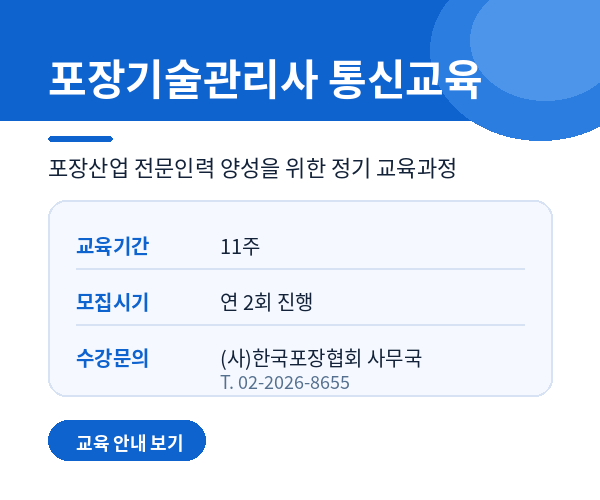 포장기술관리사 통신교육

포장산업 전문인력 양성을 위한 정기 교육과정

교육기간 11주

모집시기 연 2회 진행

수강문의 (사)한국포장협회 사무국
T. 02-2026-8655

교육 안내 보기